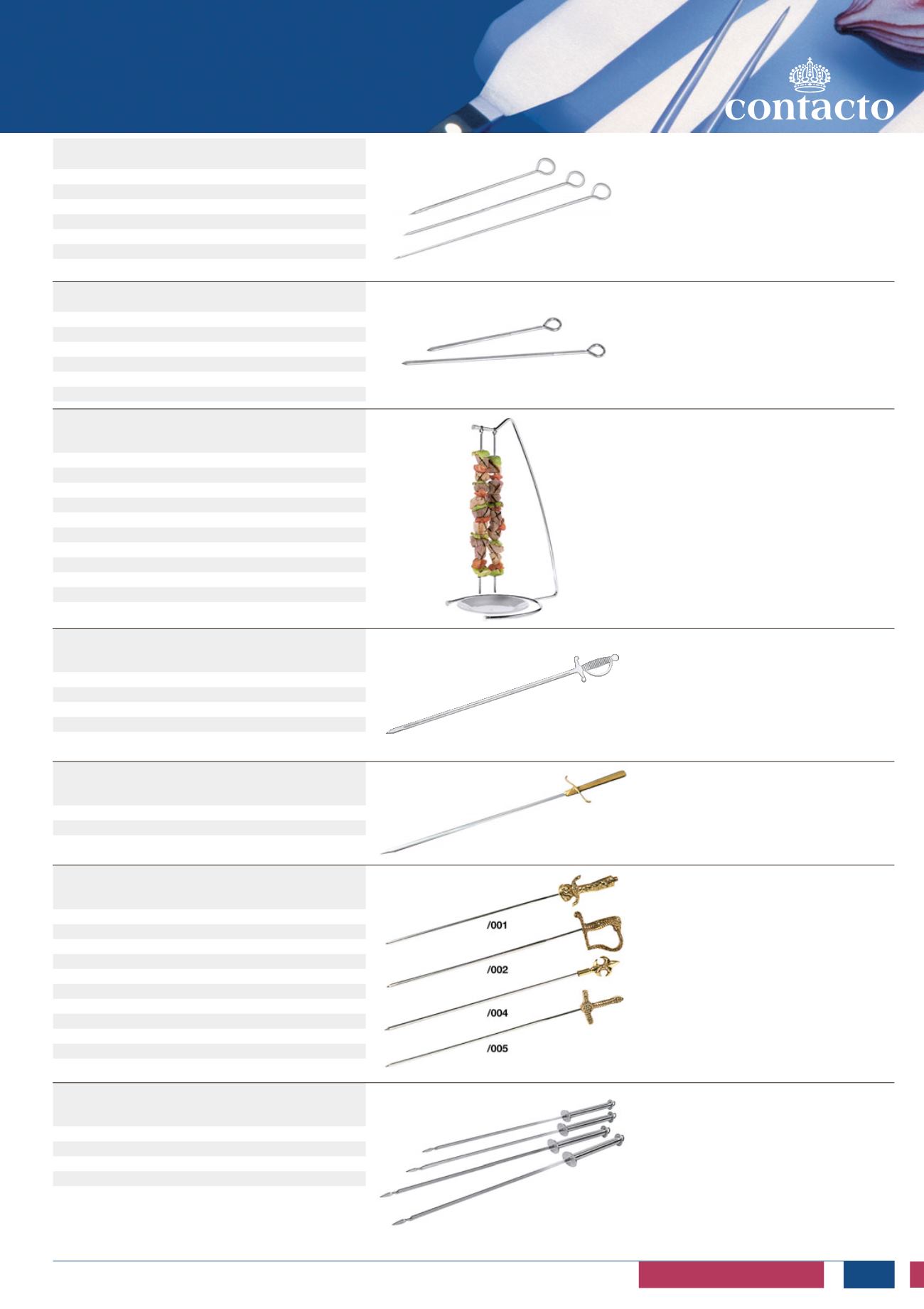 contacto

/001

/002

/004

/005